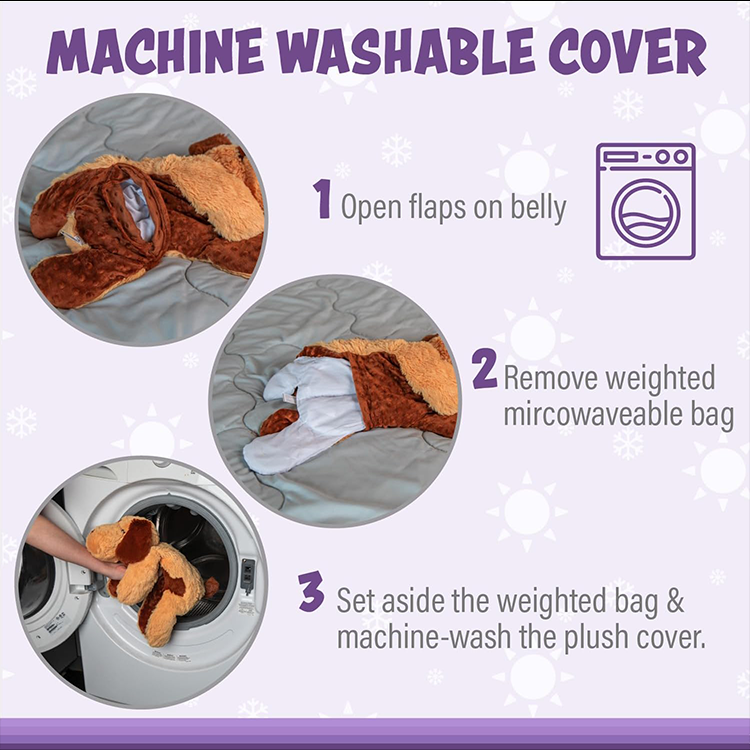 MACHINE WASHABLE COVER

1 Open flaps on belly

2 Remove weighted mircowaveable bag

3 Set aside the weighted bag & machine-wash the plush cover.