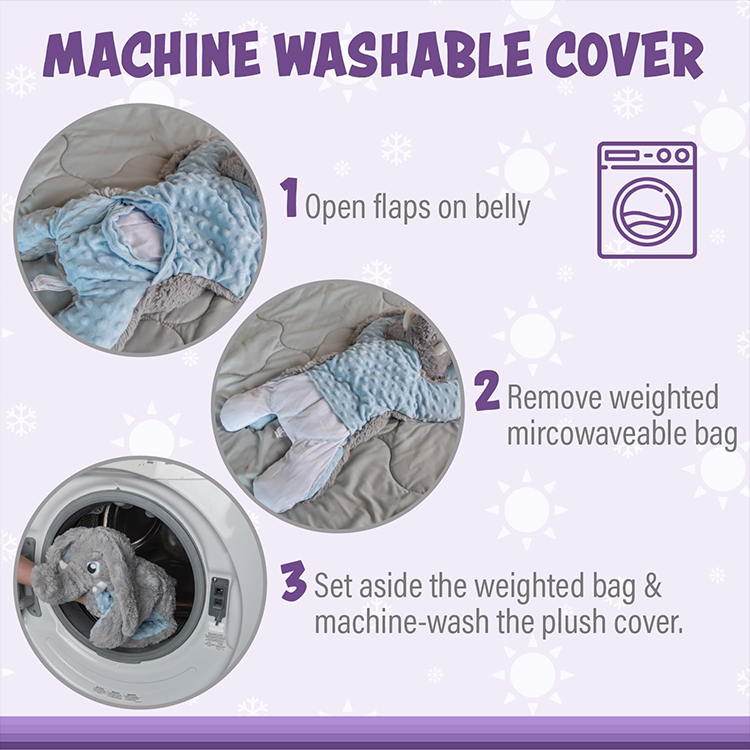 MACHINE WASHABLE COVER

1 Open flaps on belly

2 Remove weighted mircowaveable bag

3 Set aside the weighted bag & machine-wash the plush cover.