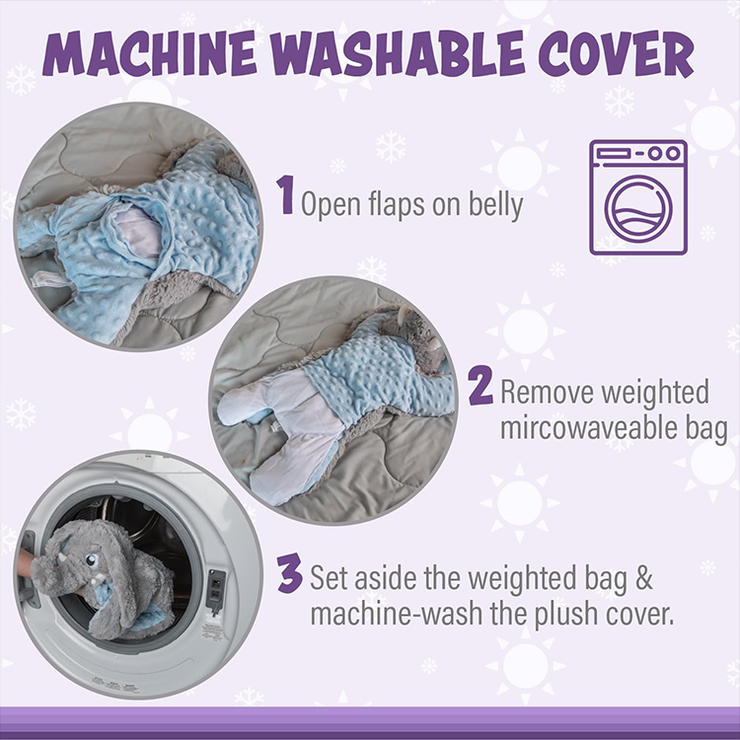 MACHINE WASHABLE COVER

1 Open flaps on belly

2 Remove weighted mircowaveable bag

3 Set aside the weighted bag & machine-wash the plush cover.